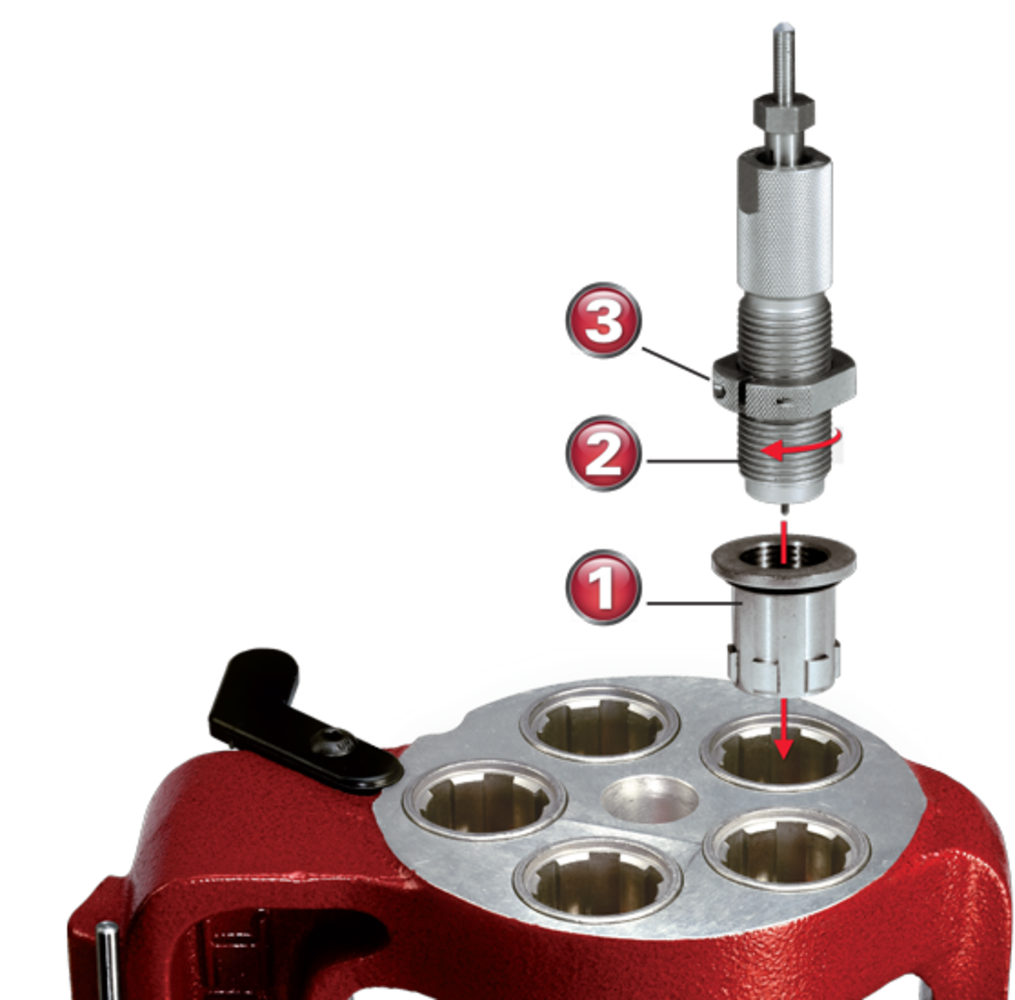 3
2
1